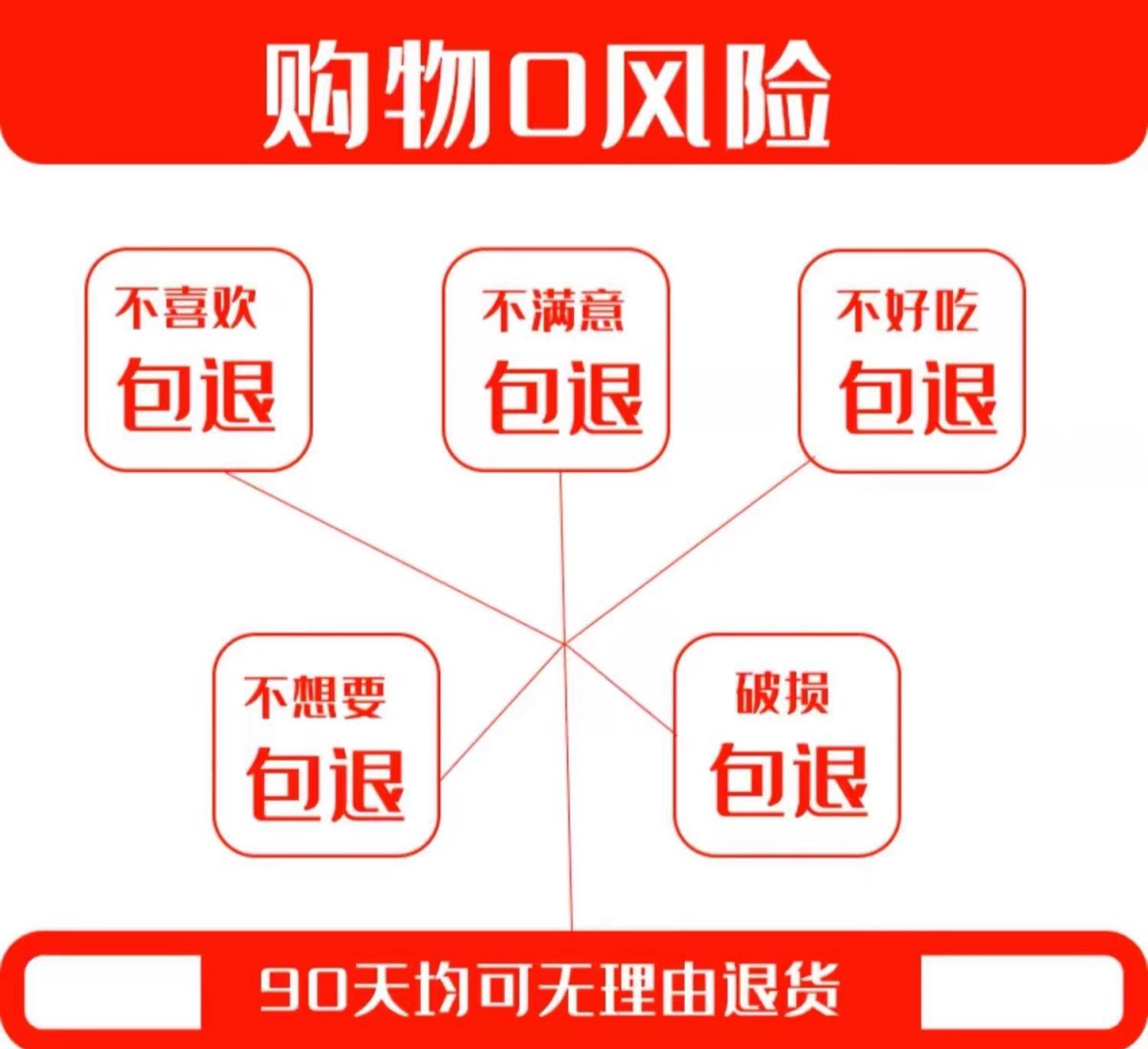 购物0风险

不喜欢
包退

不满意
包退

不好吃
包退

不想要
包退

破损
包退

90天均可无理由退货