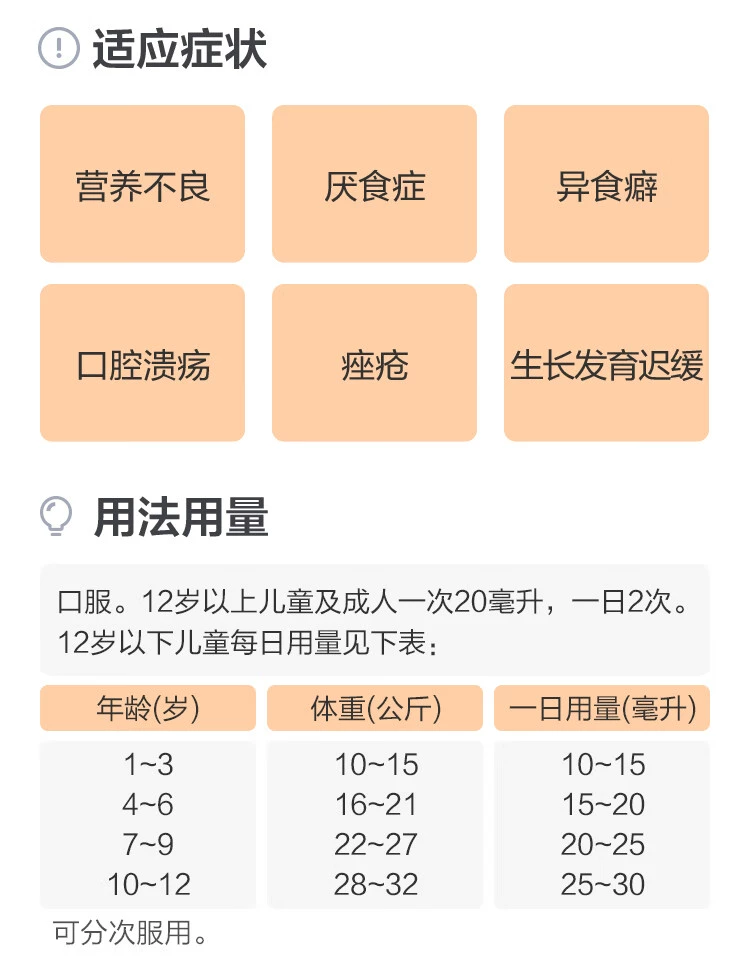 适应症状

营养不良

厌食症

异食癖

口腔溃疡

痤疮

生长发育迟缓

用法用量

口服。12岁以上儿童及成人一次20毫升，一日2次。12岁以下儿童每日用量见下表：

| 年龄(岁) | 体重(公斤) | 一日用量(毫升) |
|---|---|---|
| 1~3 | 10~15 | 10~15 |
| 4~6 | 16~21 | 15~20 |
| 7~9 | 22~27 | 20~25 |
| 10~12 | 28~32 | 25~30 |

可分次服用。