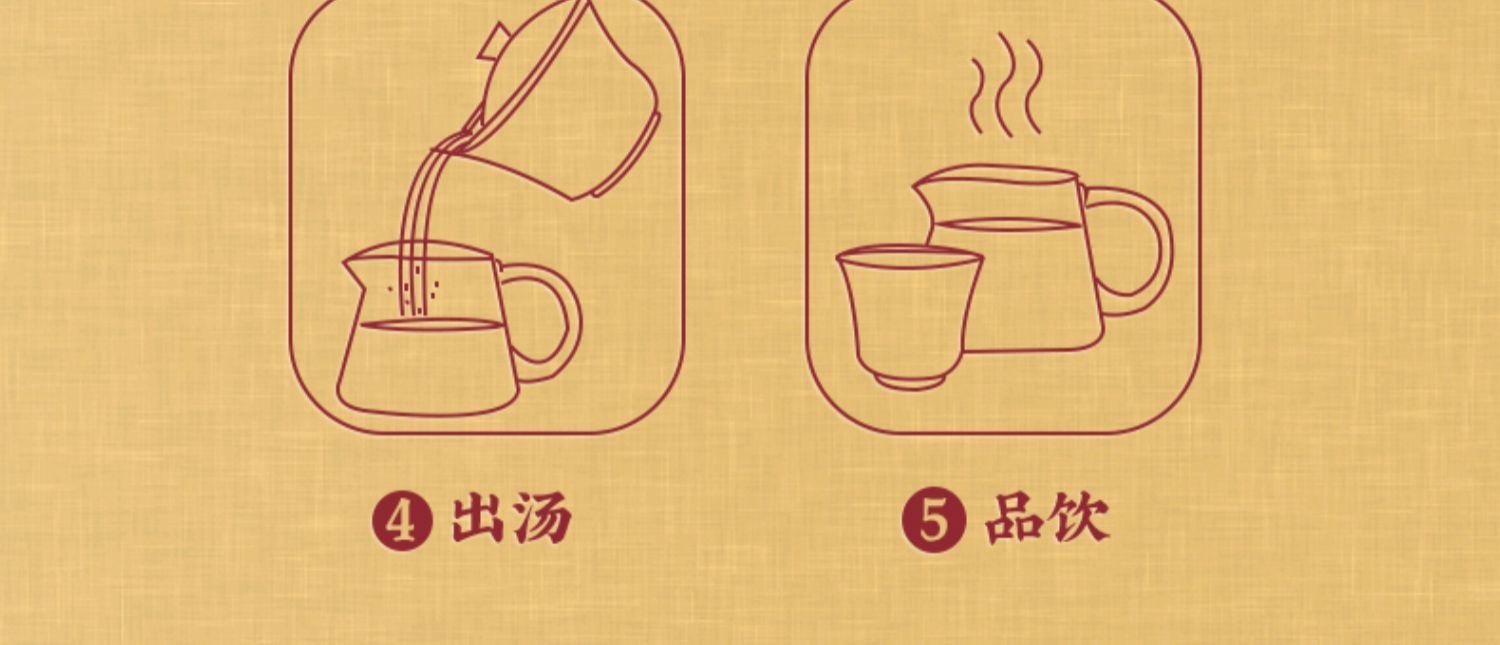 4 出汤

5 品饮