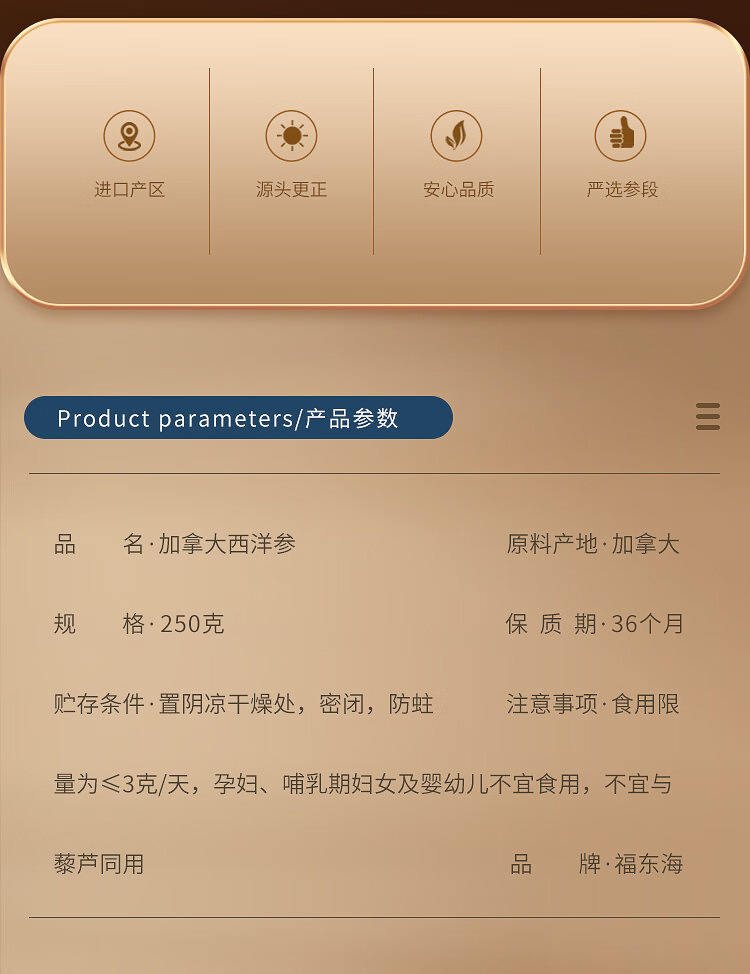 进口产区

源头更正

安心品质

严选参段

Product parameters/产品参数

品 名·加拿大西洋参

原料产地·加拿大

规 格·250克

保 质 期·36个月

贮存条件·置阴凉干燥处，密闭，防蛀

注意事项·食用限量为≤3克/天，孕妇、哺乳期妇女及婴幼儿不宜食用，不宜与藜芦同用

品 牌·福东海