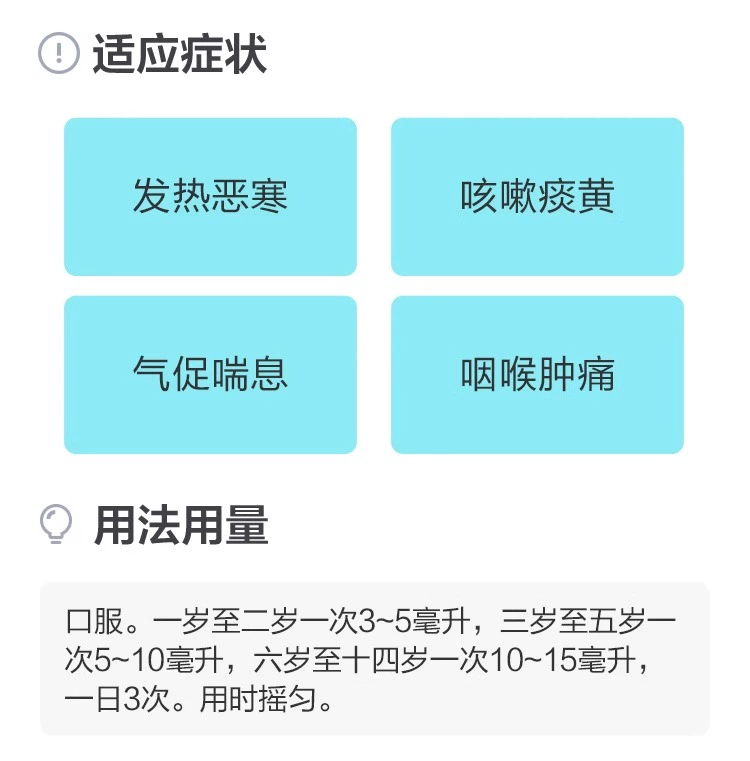 适应症状

发热恶寒

咳嗽痰黄

气促喘息

咽喉肿痛

用法用量

口服。一岁至二岁一次3~5毫升，三岁至五岁一次5~10毫升，六岁至十四岁一次10~15毫升，一日3次。用时摇匀。